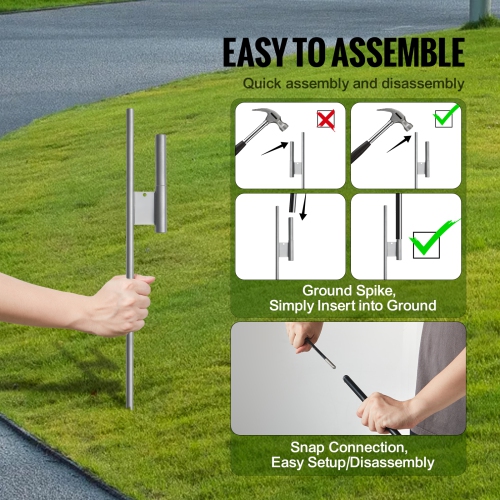 EASY TO ASSEMBLE

Quick assembly and disassembly

Ground Spike,
Simply Insert into Ground

Snap Connection,
Easy Setup/Disassembly