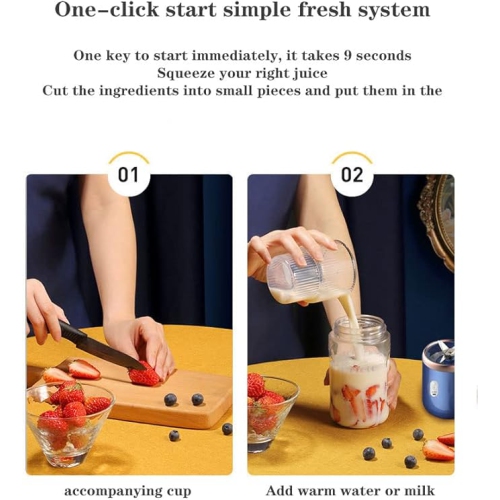 One-click start simple fresh system

One key to start immediately, it takes 9 seconds
Squeeze your right juice
Cut the ingredients into small pieces and put them in the

01

02

accompanying cup

Add warm water or milk