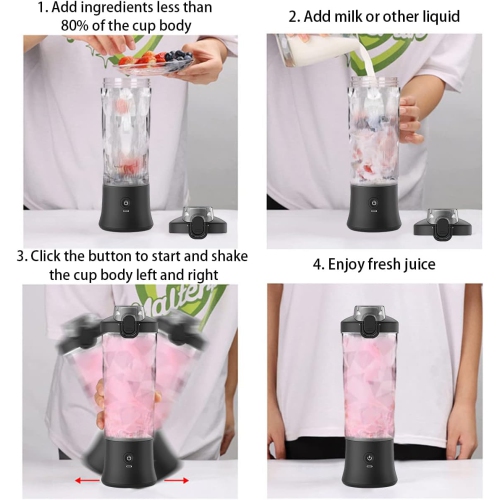 1. Add ingredients less than 80% of the cup body

2. Add milk or other liquid

3. Click the button to start and shake the cup body left and right

4. Enjoy fresh juice