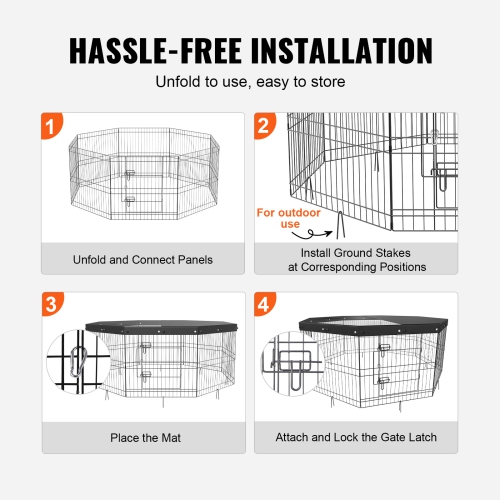 HASSLE-FREE INSTALLATION

Unfold to use, easy to store

1

Unfold and Connect Panels

2

For outdoor use

Install Ground Stakes at Corresponding Positions

3

Place the Mat

4

Attach and Lock the Gate Latch