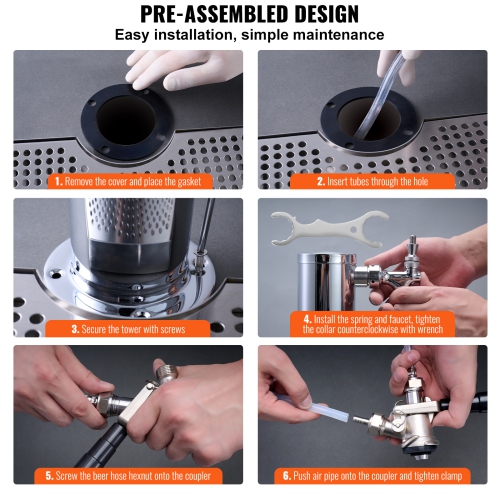 PRE-ASSEMBLED DESIGN
Easy installation, simple maintenance

1. Remove the cover and place the gasket

2. Insert tubes through the hole

3. Secure the tower with screws

4. Install the spring and faucet, tighten the collar counterclockwise with wrench

5. Screw the beer hose hexnut onto the coupler

6. Push air pipe onto the coupler and tighten clamp