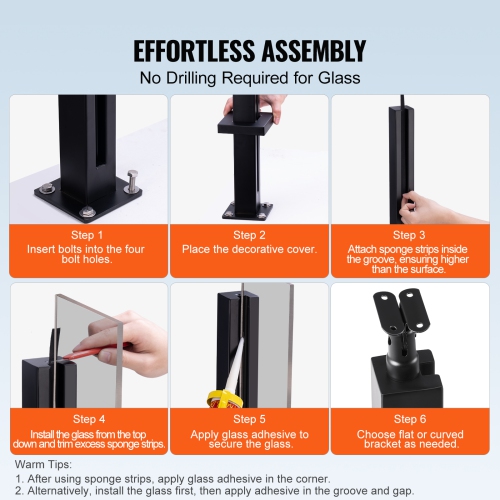 EFFORTLESS ASSEMBLY
No Drilling Required for Glass

Step 1
Insert bolts into the four bolt holes.

Step 2
Place the decorative cover.

Step 3
Attach sponge strips inside the groove, ensuring higher than the surface.

Step 4
Install the glass from the top down and trim excess sponge strips.

Step 5
Apply glass adhesive to secure the glass.

Step 6
Choose flat or curved bracket as needed.

Warm Tips:
1. After using sponge strips, apply glass adhesive in the corner.
2. Alternatively, install the glass first, then apply adhesive in the groove and gap.