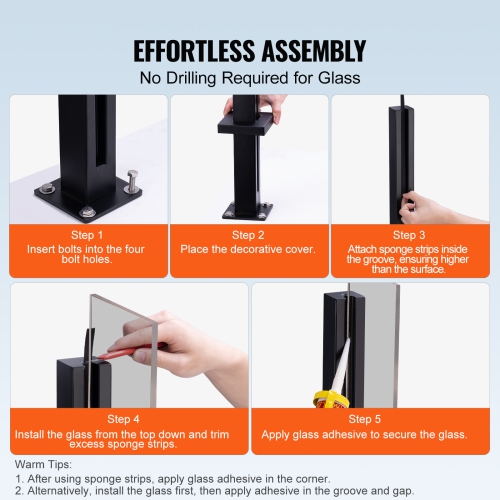 EFFORTLESS ASSEMBLY
No Drilling Required for Glass

Step 1
Insert bolts into the four bolt holes.

Step 2
Place the decorative cover.

Step 3
Attach sponge strips inside the groove, ensuring higher than the surface.

Step 4
Install the glass from the top down and trim excess sponge strips.

Step 5
Apply glass adhesive to secure the glass.

Warm Tips:
1. After using sponge strips, apply glass adhesive in the corner.
2. Alternatively, install the glass first, then apply adhesive in the groove and gap.