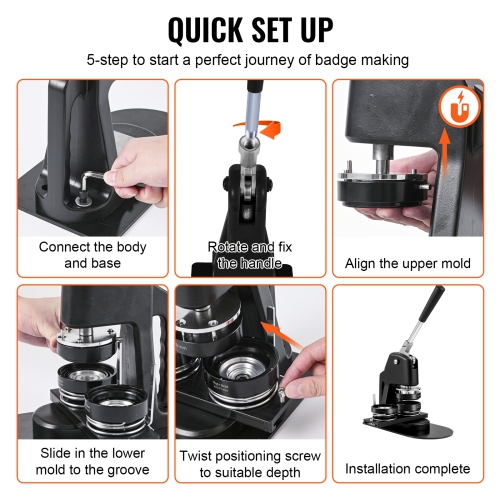 QUICK SET UP

5-step to start a perfect journey of badge making

Connect the body and base

Rotate and fix the handle

Align the upper mold

Slide in the lower mold to the groove

Twist positioning screw to suitable depth

Installation complete