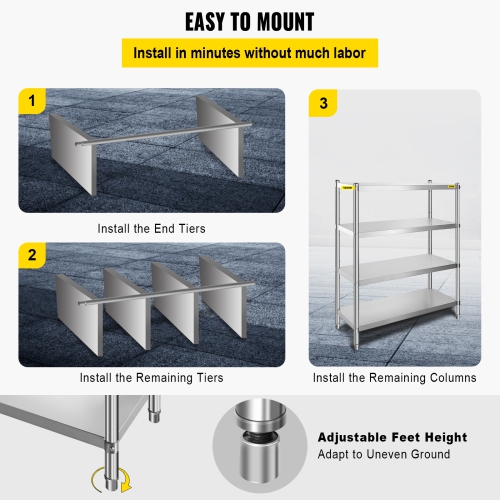 EASY TO MOUNT

Install in minutes without much labor

1

Install the End Tiers

2

Install the Remaining Tiers

3

Install the Remaining Columns

Adjustable Feet Height
Adapt to Uneven Ground