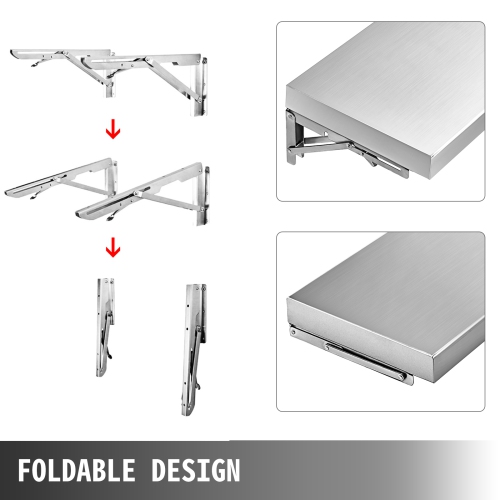 FOLDABLE DESIGN