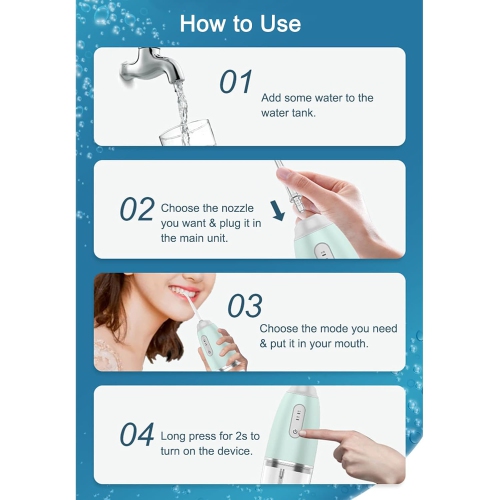 How to Use

01
Add some water to the water tank.

02 Choose the nozzle you want & plug it in the main unit.

03
Choose the mode you need & put it in your mouth.

04 Long press for 2s to turn on the device.