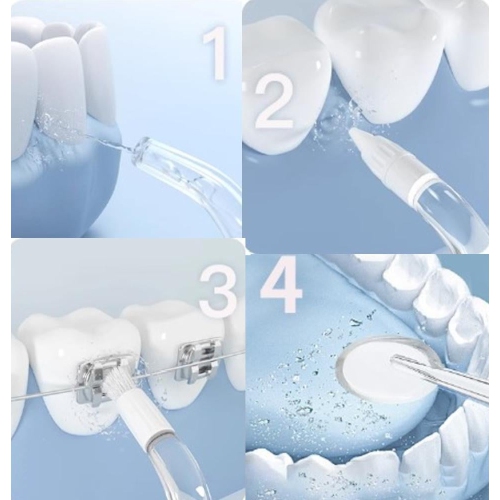 1
2
3
4