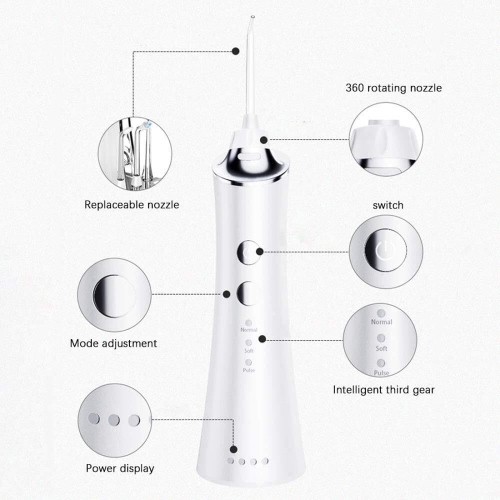 360 rotating nozzle

Replaceable nozzle

switch

Mode adjustment

Normal

Soft

Pulse

Normal

Soft

Pulse

Intelligent third gear

Power display