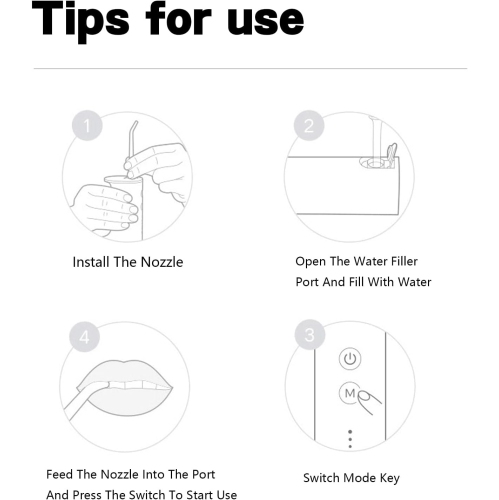 Tips for use

1

Install The Nozzle

2

Open The Water Filler Port And Fill With Water

4

Feed The Nozzle Into The Port And Press The Switch To Start Use

3

M

Switch Mode Key