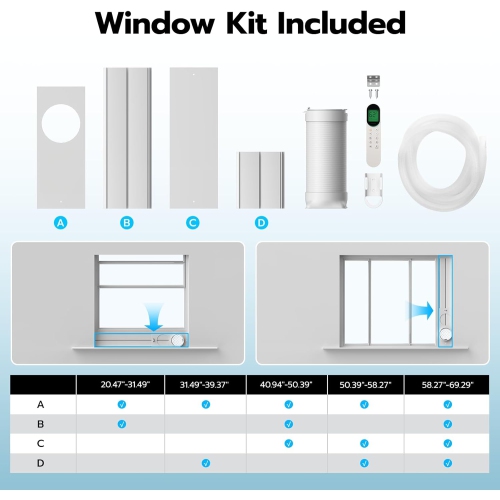 Window Kit Included

A B C D

| | 20.47"-31.49" | 31.49"-39.37" | 40.94"-50.39" | 50.39"-58.27" | 58.27"-69.29" |
|---|---|---|---|---|---|
| A | ✓ | ✓ | ✓ | ✓ | ✓ |
| B | ✓ | | ✓ | | ✓ |
| C | | | ✓ | ✓ | ✓ |
| D | | ✓ | | ✓ | ✓ |