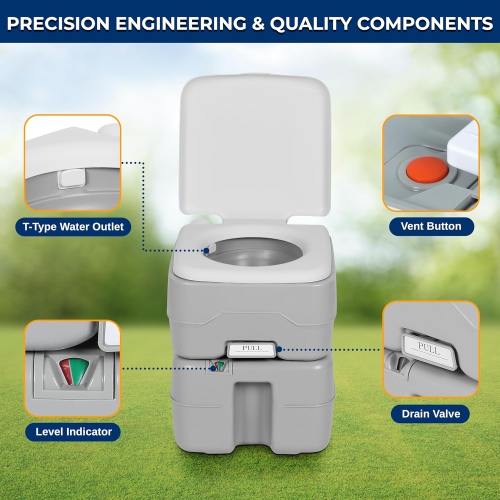 PRECISION ENGINEERING & QUALITY COMPONENTS

T-Type Water Outlet

Vent Button

PULL

PULL

Level Indicator

Drain Valve