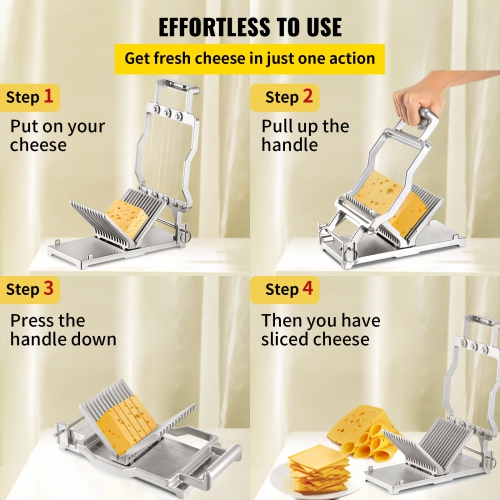 EFFORTLESS TO USE

Get fresh cheese in just one action

Step 1
Put on your cheese

Step 2
Pull up the handle

Step 3
Press the handle down

Step 4
Then you have sliced cheese