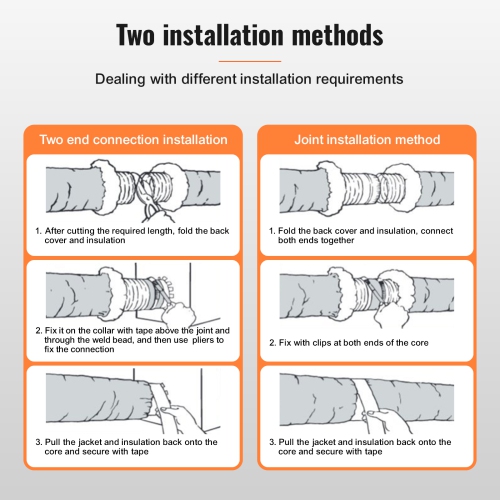 Two installation methods

Dealing with different installation requirements

Two end connection installation

1. After cutting the required length, fold the back cover and insulation

2. Fix it on the collar with tape above the joint and through the weld bead, and then use pliers to fix the connection

3. Pull the jacket and insulation back onto the core and secure with tape

Joint installation method

1. Fold the back cover and insulation, connect both ends together

2. Fix with clips at both ends of the core

3. Pull the jacket and insulation back onto the core and secure with tape