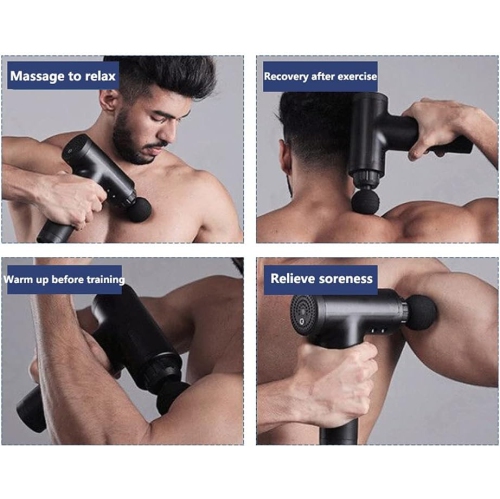 Massage to relax

Recovery after exercise

Warm up before training

Relieve soreness