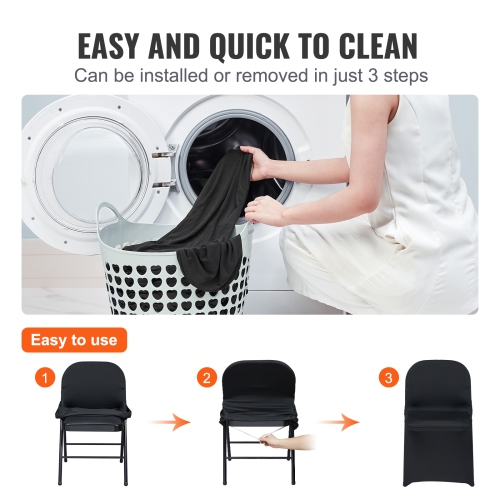 EASY AND QUICK TO CLEAN
Can be installed or removed in just 3 steps

Easy to use

1

2

3