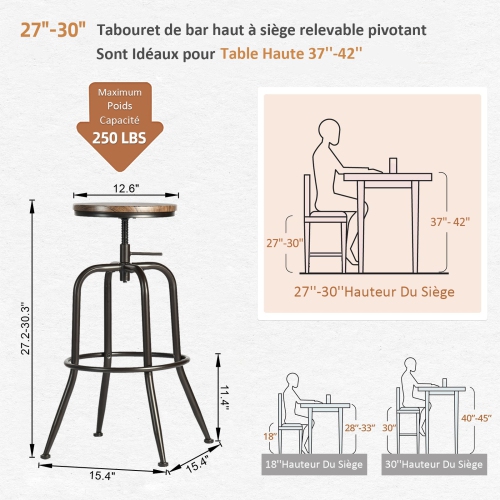 27"-30" Tabouret de bar haut à siège relevable pivotant
Sont Idéaux pour Table Haute 37''-42''

Maximum
Poids
Capacité
250 LBS

12.6"

27.2-30.3"

11.4"

15.4"

15.4"

27"-30"

37"- 42"

27''-30''Hauteur Du Siège

18"

28"-33"

18''Hauteur Du Siège

30"

40"-45"

30''Hauteur Du Siège