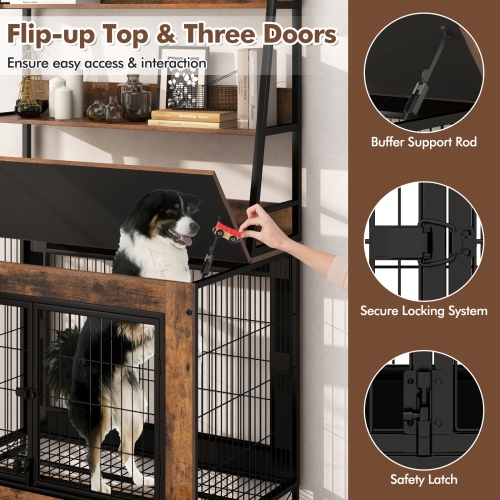 Flip-up Top & Three Doors

Ensure easy access & interaction

Buffer Support Rod

Secure Locking System

Safety Latch