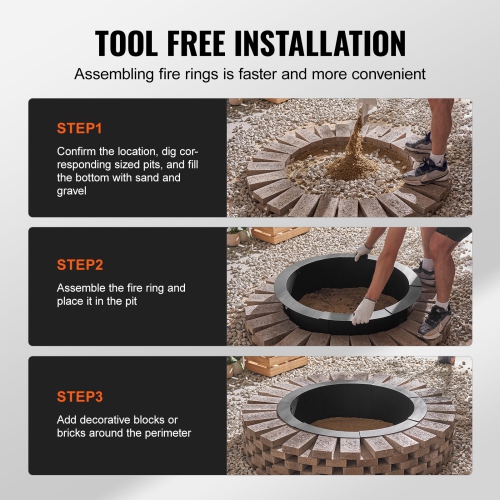 TOOL FREE INSTALLATION

Assembling fire rings is faster and more convenient

STEP1

Confirm the location, dig corresponding sized pits, and fill the bottom with sand and gravel

STEP2

Assemble the fire ring and place it in the pit

STEP3

Add decorative blocks or bricks around the perimeter