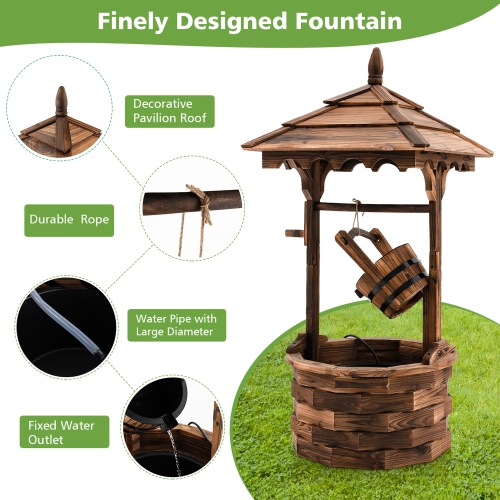 Finely Designed Fountain

Decorative Pavilion Roof

Durable Rope

Water Pipe with Large Diameter

Fixed Water Outlet