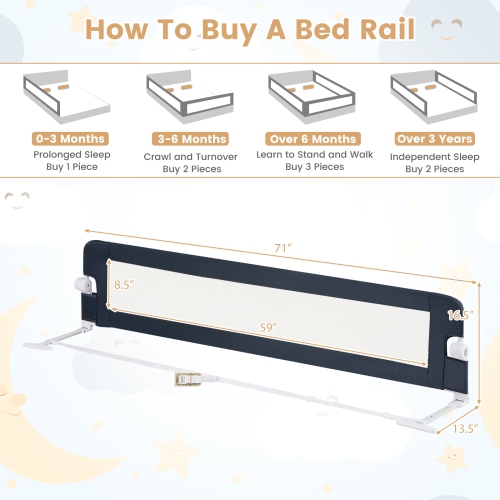 How To Buy A Bed Rail

0-3 Months
Prolonged Sleep
Buy 1 Piece

3-6 Months
Crawl and Turnover
Buy 2 Pieces

Over 6 Months
Learn to Stand and Walk
Buy 3 Pieces

Over 3 Years
Independent Sleep
Buy 2 Pieces

71"
8.5"
59"
16.5"
13.5"