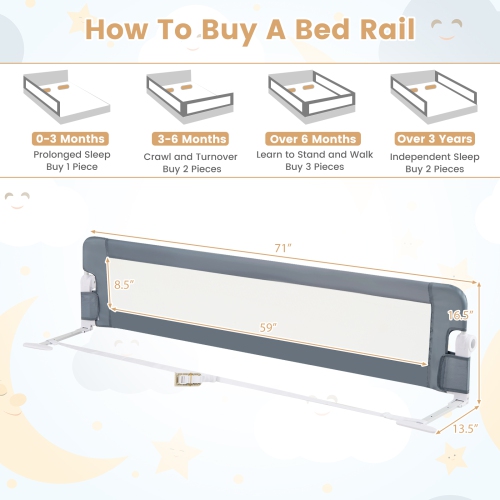 How To Buy A Bed Rail

0-3 Months
Prolonged Sleep
Buy 1 Piece

3-6 Months
Crawl and Turnover
Buy 2 Pieces

Over 6 Months
Learn to Stand and Walk
Buy 3 Pieces

Over 3 Years
Independent Sleep
Buy 2 Pieces

71"
8.5"
59"
16.5"
13.5"