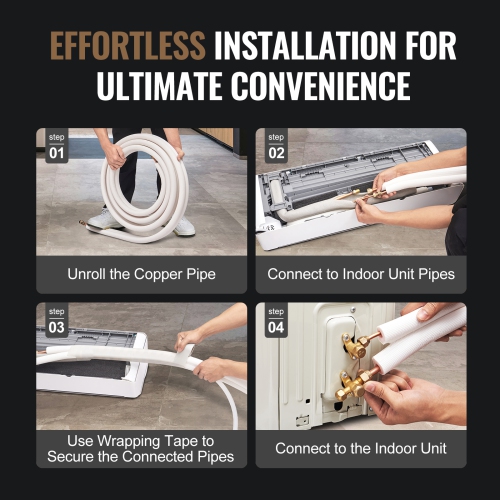 EFFORTLESS INSTALLATION FOR ULTIMATE CONVENIENCE

step 01

Unroll the Copper Pipe

step 02

Connect to Indoor Unit Pipes

step 03

Use Wrapping Tape to Secure the Connected Pipes

step 04

Connect to the Indoor Unit