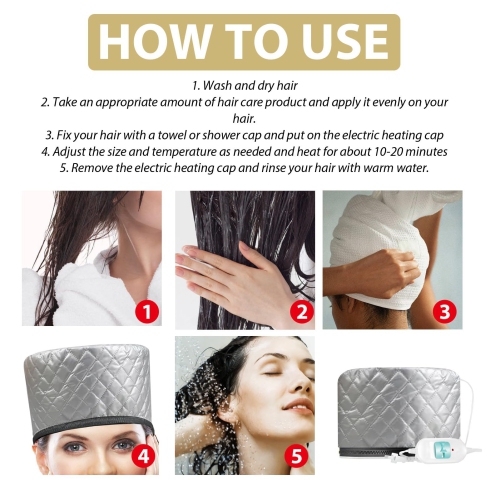 HOW TO USE

1. Wash and dry hair
2. Take an appropriate amount of hair care product and apply it evenly on your hair.
3. Fix your hair with a towel or shower cap and put on the electric heating cap
4. Adjust the size and temperature as needed and heat for about 10-20 minutes
5. Remove the electric heating cap and rinse your hair with warm water.

1

2

3

4

5