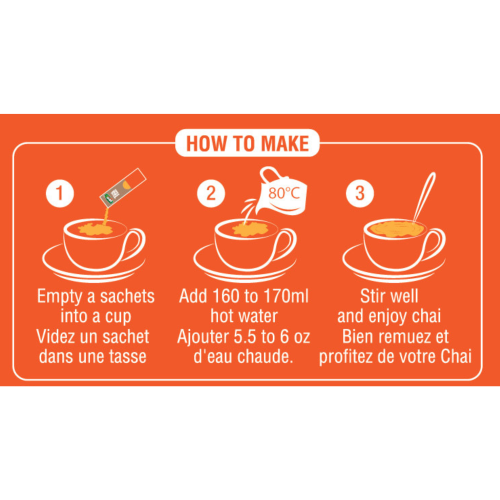 HOW TO MAKE

1

Empty a sachets into a cup
Videz un sachet dans une tasse

2

80°C

Add 160 to 170ml hot water
Ajouter 5.5 to 6 oz d'eau chaude.

3

Stir well and enjoy chai
Bien remuez et profitez de votre Chai