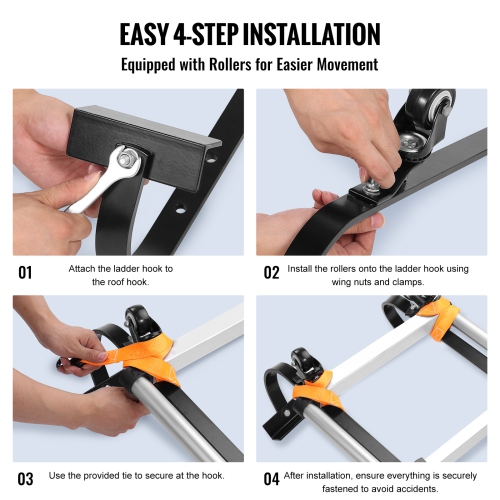 EASY 4-STEP INSTALLATION

Equipped with Rollers for Easier Movement

01 Attach the ladder hook to the roof hook.

02 Install the rollers onto the ladder hook using wing nuts and clamps.

03 Use the provided tie to secure at the hook.

04 After installation, ensure everything is securely fastened to avoid accidents.