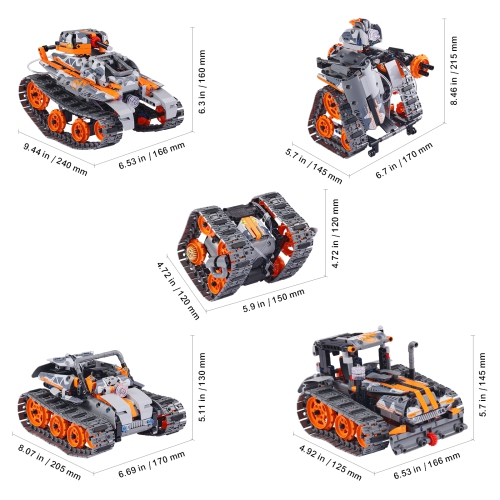 6.3 in / 160 mm
9.44 in / 240 mm
6.53 in / 166 mm

8.46 in / 215 mm
5.7 in / 145 mm
6.7 in / 170 mm

4.72 in / 120 mm
4.72 in / 120 mm
5.9 in / 150 mm

5.11 in / 130 mm
8.07 in / 205 mm
6.69 in / 170 mm

5.7 in / 145 mm
4.92 in / 125 mm
6.53 in / 166 mm