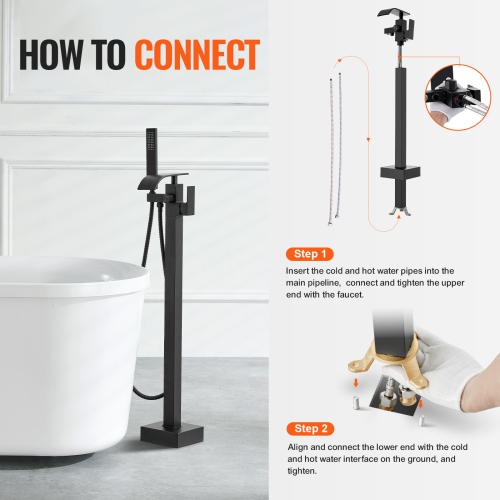 HOW TO CONNECT

Step 1

Insert the cold and hot water pipes into the main pipeline, connect and tighten the upper end with the faucet.

Step 2

Align and connect the lower end with the cold and hot water interface on the ground, and tighten.