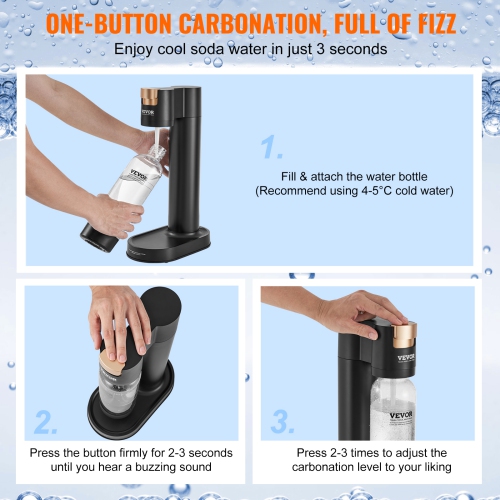 ONE-BUTTON CARBONATION, FULL OF FIZZ
Enjoy cool soda water in just 3 seconds

VEVOR

VEVOR

1.

Fill & attach the water bottle
(Recommend using 4-5°C cold water)

2.

Press the button firmly for 2-3 seconds until you hear a buzzing sound

VEVOR

VEVOR

3.

Press 2-3 times to adjust the carbonation level to your liking