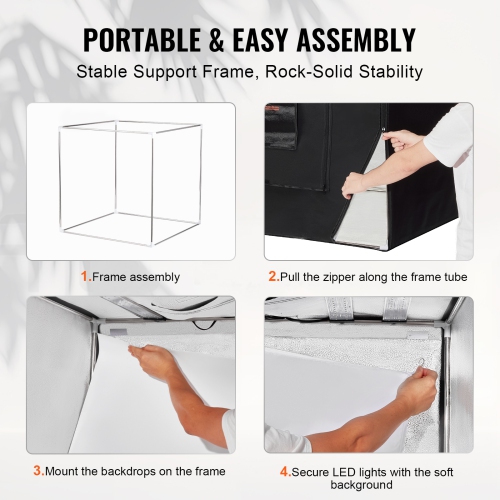 PORTABLE & EASY ASSEMBLY

Stable Support Frame, Rock-Solid Stability

1.Frame assembly

2.Pull the zipper along the frame tube

3.Mount the backdrops on the frame

4.Secure LED lights with the soft background