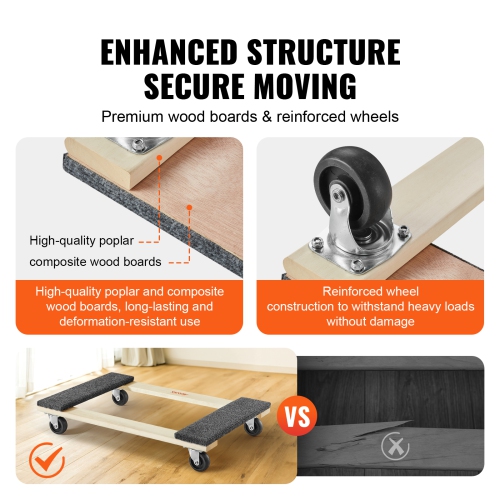 ENHANCED STRUCTURE
SECURE MOVING

Premium wood boards & reinforced wheels

High-quality poplar

composite wood boards

High-quality poplar and composite wood boards, long-lasting and deformation-resistant use

Reinforced wheel construction to withstand heavy loads without damage

VS