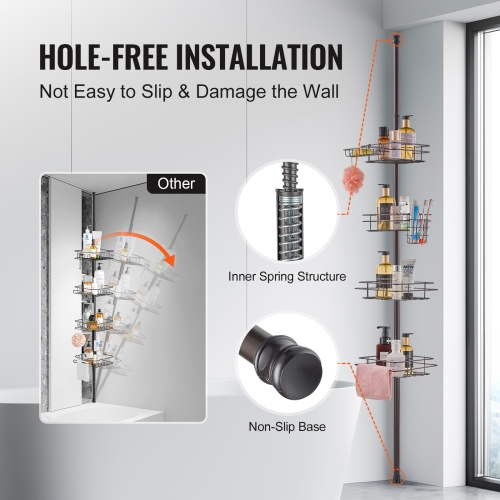 HOLE-FREE INSTALLATION

Not Easy to Slip & Damage the Wall

Other

Inner Spring Structure

Non-Slip Base