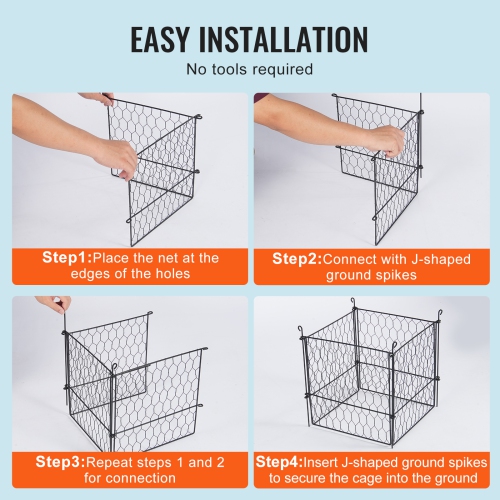 EASY INSTALLATION

No tools required

Step1:Place the net at the edges of the holes

Step2:Connect with J-shaped ground spikes

Step3:Repeat steps 1 and 2 for connection

Step4:Insert J-shaped ground spikes to secure the cage into the ground