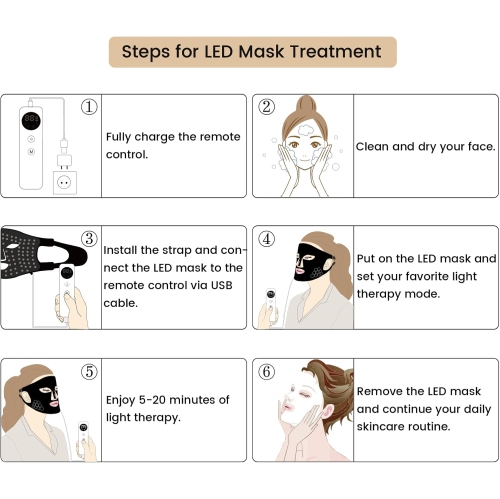 Steps for LED Mask Treatment

①

Fully charge the remote control.

②

Clean and dry your face.

③

Install the strap and connect the LED mask to the remote control via USB cable.

④

Put on the LED mask and set your favorite light therapy mode.

⑤

Enjoy 5-20 minutes of light therapy.

⑥

Remove the LED mask and continue your daily skincare routine.