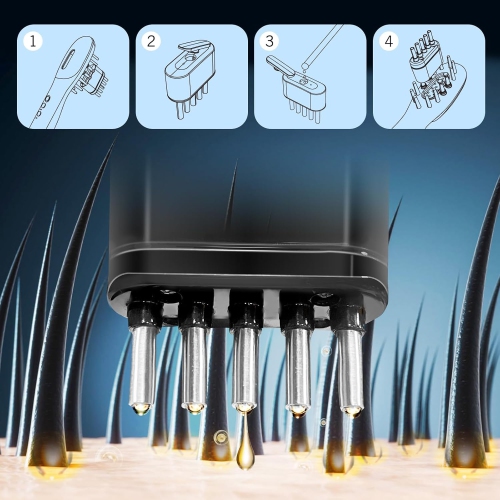 1

2

3

4