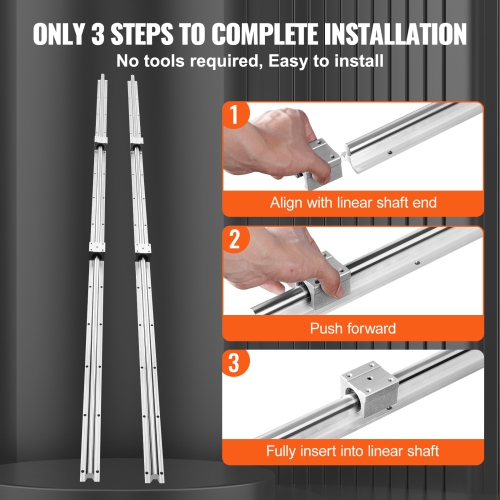 ONLY 3 STEPS TO COMPLETE INSTALLATION
No tools required, Easy to install

1
Align with linear shaft end

2
Push forward

3
Fully insert into linear shaft