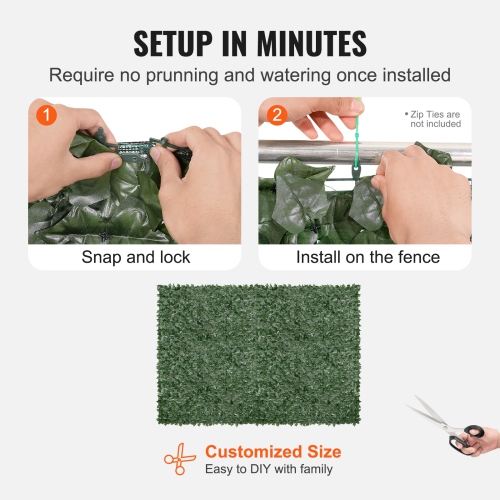 SETUP IN MINUTES

Require no prunning and watering once installed

1

Snap and lock

2

• Zip Ties are not included

Install on the fence

Customized Size

Easy to DIY with family