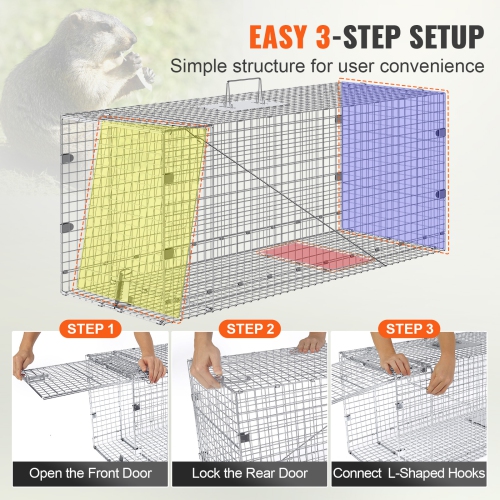 EASY 3-STEP SETUP
Simple structure for user convenience

STEP 1
Open the Front Door

STEP 2
Lock the Rear Door

STEP 3
Connect L-Shaped Hooks