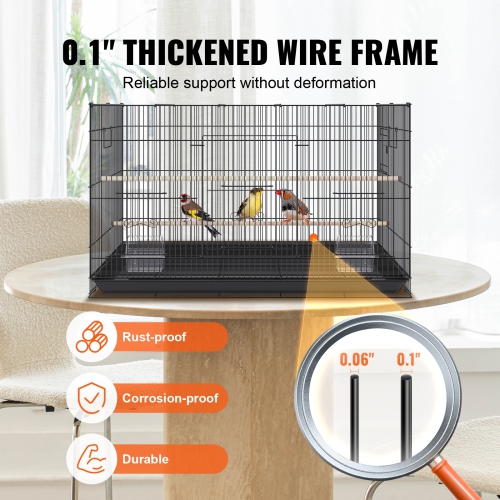 0.1" THICKENED WIRE FRAME

Reliable support without deformation

Rust-proof

Corrosion-proof

Durable

0.06"

0.1"