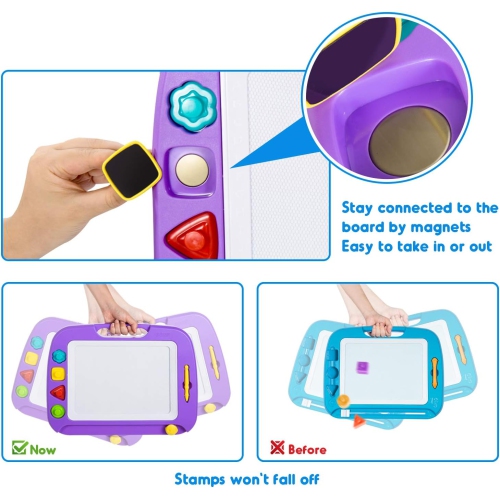 Stay connected to the board by magnets
Easy to take in or out

Now

Before

Stamps won't fall off