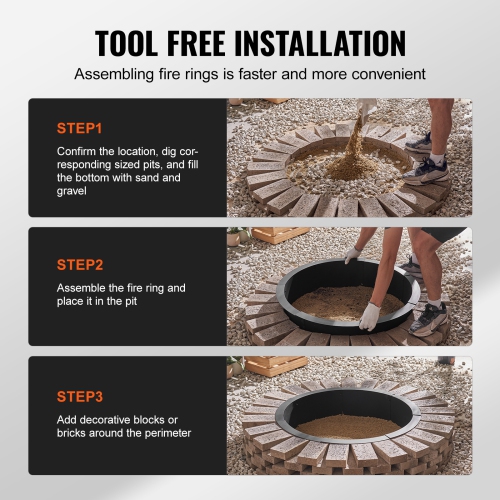 TOOL FREE INSTALLATION

Assembling fire rings is faster and more convenient

STEP1

Confirm the location, dig corresponding sized pits, and fill the bottom with sand and gravel

STEP2

Assemble the fire ring and place it in the pit

STEP3

Add decorative blocks or bricks around the perimeter