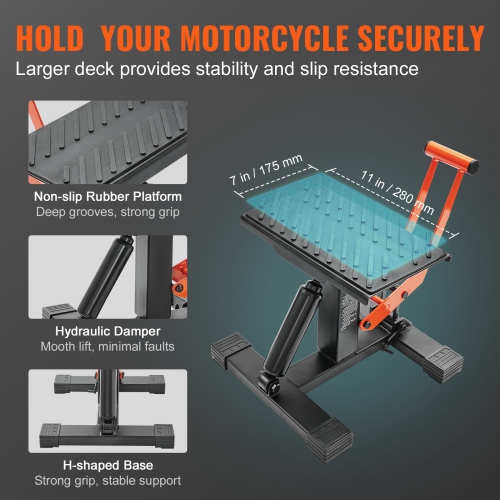 HOLD YOUR MOTORCYCLE SECURELY
Larger deck provides stability and slip resistance

Non-slip Rubber Platform
Deep grooves, strong grip

Hydraulic Damper
Mooth lift, minimal faults

H-shaped Base
Strong grip, stable support

7 in / 175 mm

11 in / 280 mm