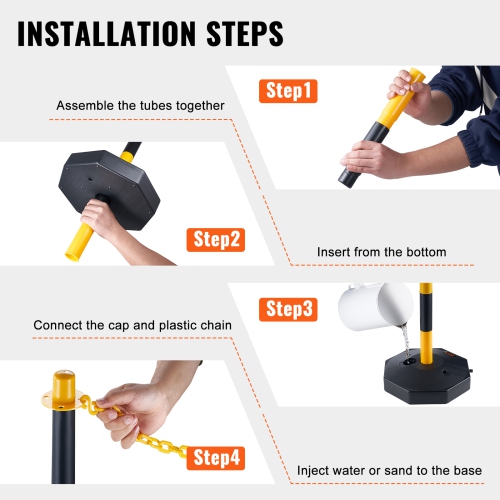 INSTALLATION STEPS

Step1

Assemble the tubes together

Step2

Insert from the bottom

Step3

Connect the cap and plastic chain

Step4

Inject water or sand to the base