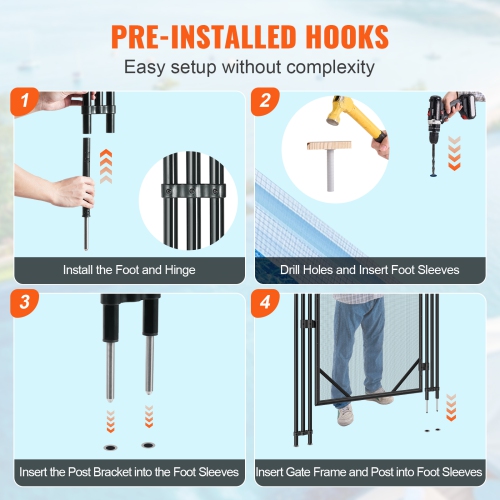 PRE-INSTALLED HOOKS

Easy setup without complexity

1

Install the Foot and Hinge

2

Drill Holes and Insert Foot Sleeves

3

Insert the Post Bracket into the Foot Sleeves

4

Insert Gate Frame and Post into Foot Sleeves