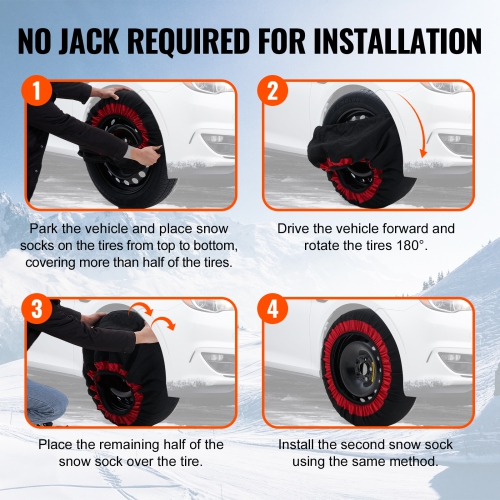 NO JACK REQUIRED FOR INSTALLATION

1

Park the vehicle and place snow socks on the tires from top to bottom, covering more than half of the tires.

2

Drive the vehicle forward and rotate the tires 180°.

3

Place the remaining half of the snow sock over the tire.

4

Install the second snow sock using the same method.