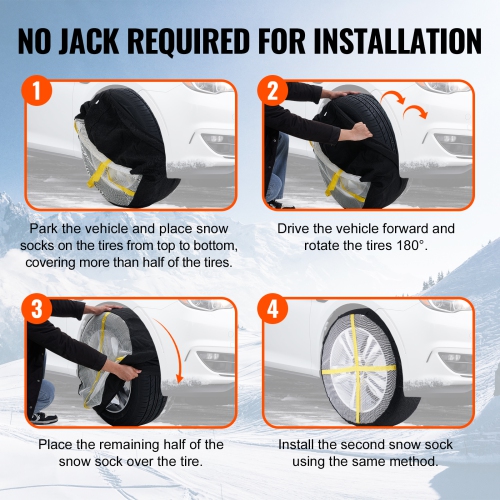 NO JACK REQUIRED FOR INSTALLATION

1

Park the vehicle and place snow socks on the tires from top to bottom, covering more than half of the tires.

2

Drive the vehicle forward and rotate the tires 180°.

3

Place the remaining half of the snow sock over the tire.

4

Install the second snow sock using the same method.